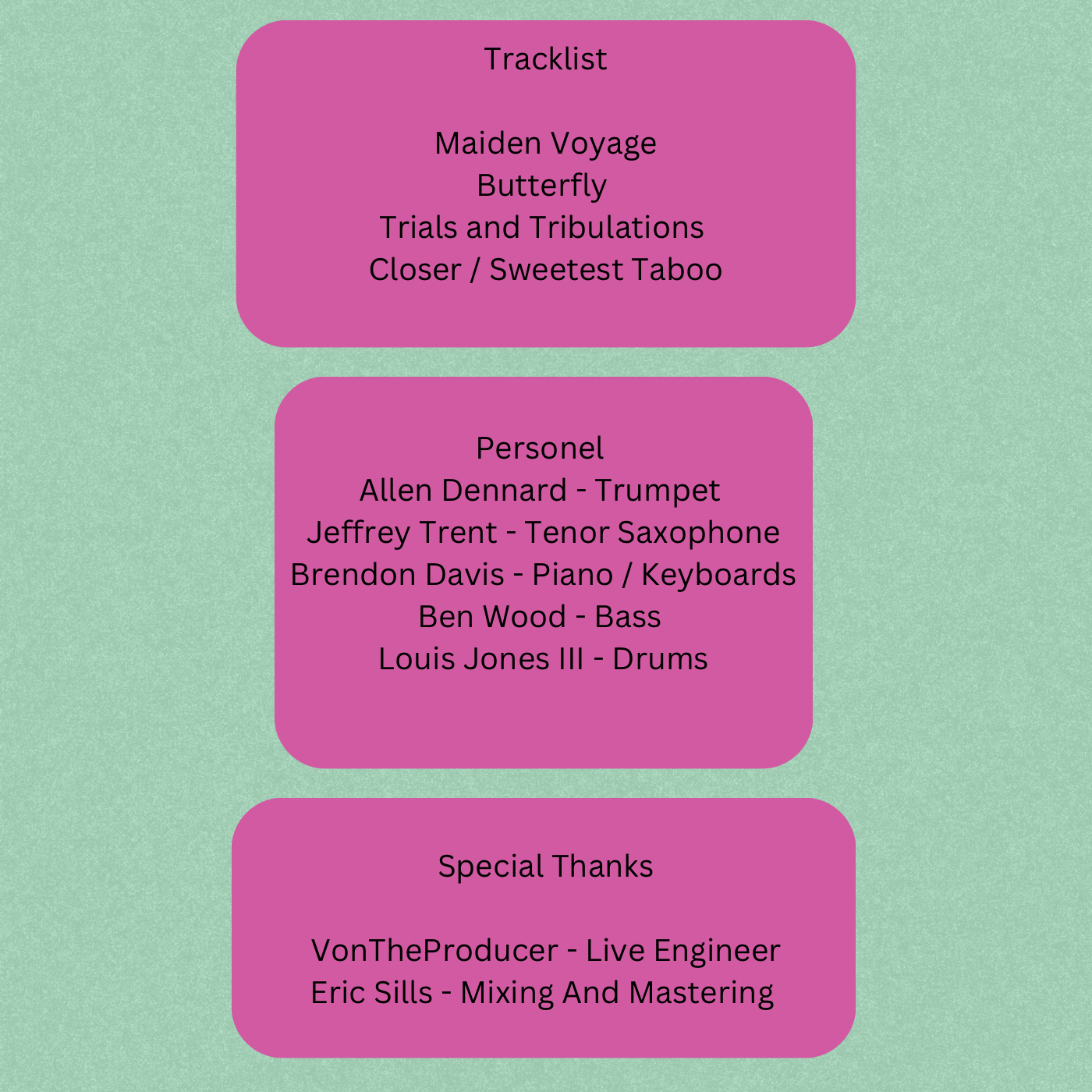 Tracklist

Maiden Voyage
Butterfly
Trials and Tribulations
Closer / Sweetest Taboo

Personel
Allen Dennard - Trumpet
Jeffrey Trent - Tenor Saxophone
Brendon Davis - Piano / Keyboards
Ben Wood - Bass
Louis Jones III - Drums

Special Thanks

VonTheProducer - Live Engineer
Eric Sills - Mixing And Mastering